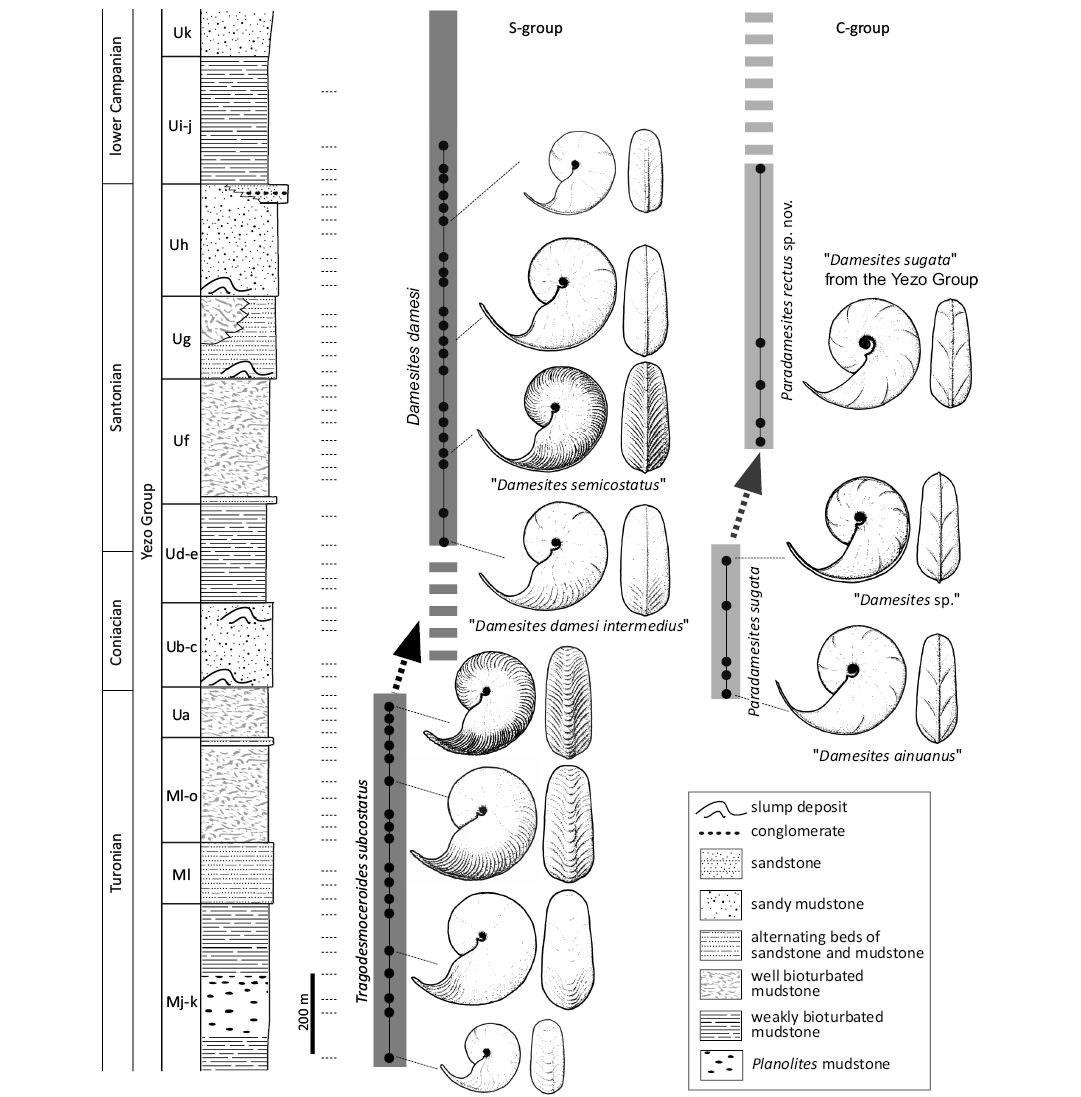 lower Campanian
Santonian
Coniacian
Turonian
Yezo Group
Uk
Ui-j
Uh
Ug
Uf
Ud-e
Ub-c
Ua
Ml-o
Ml
Mj-k
200 m

S-group
Damesites damesi
"Damesites semicostatus"
"Damesites damesi intermedius"
Tragodesmoceroides subcostatus

C-group
Paradamesites rectus sp. nov.
"Damesites sugata" from the Yezo Group
Paradamesites sugata
"Damesites sp."
"Damesites ainuanus"

slump deposit
conglomerate
sandstone
sandy mudstone
alternating beds of sandstone and mudstone
well bioturbated mudstone
weakly bioturbated mudstone
Planolites mudstone